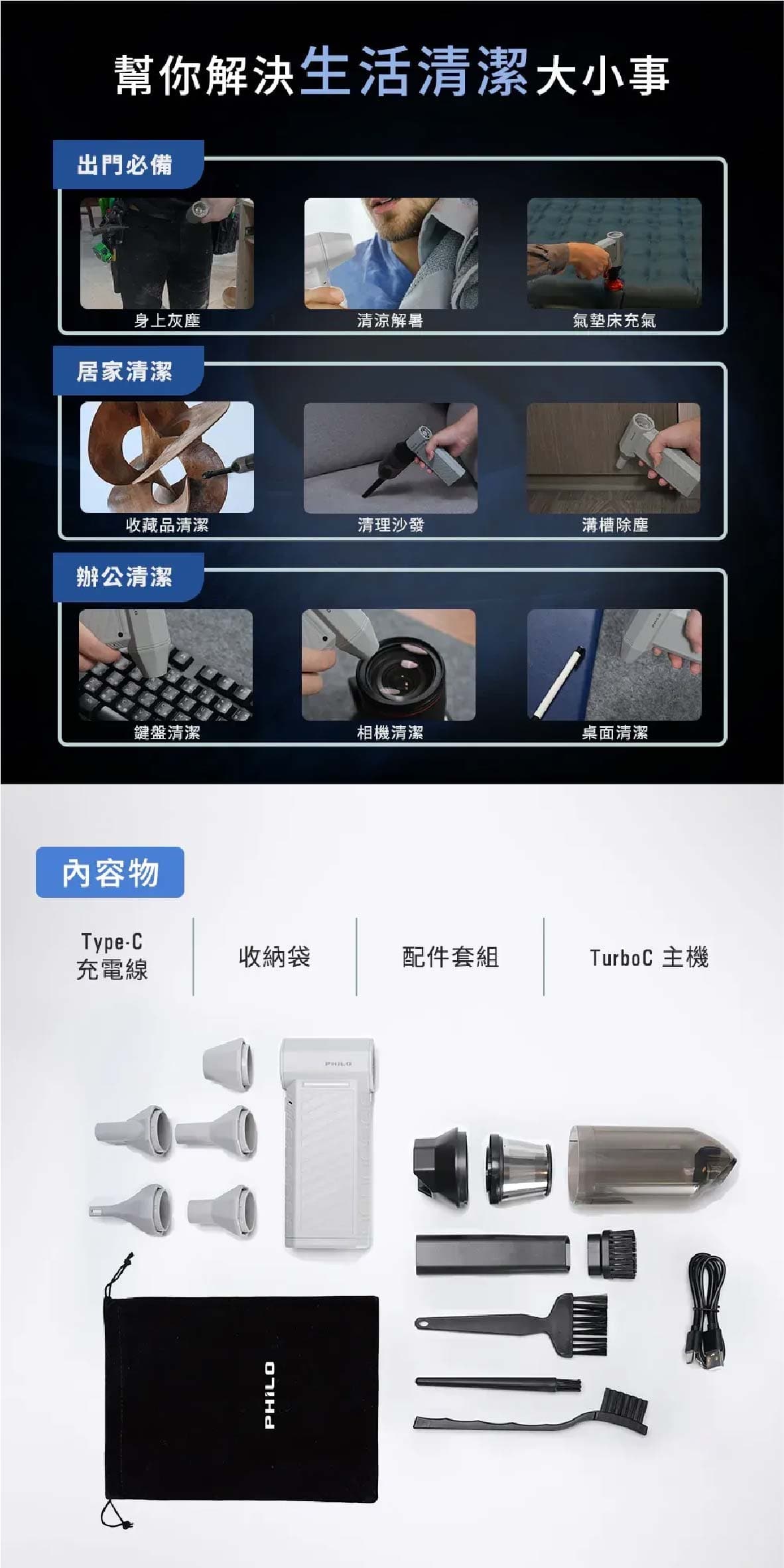 幫你解決生活清潔大小事

出門必備

身上灰塵

清涼解暑

氣墊床充氣

居家清潔

收藏品清潔

清理沙發

溝槽除塵

辦公清潔

鍵盤清潔

相機清潔

桌面清潔

內容物

Type-C 充電線

收納袋

配件套組

TurboC 主機

PHILO

PHILO